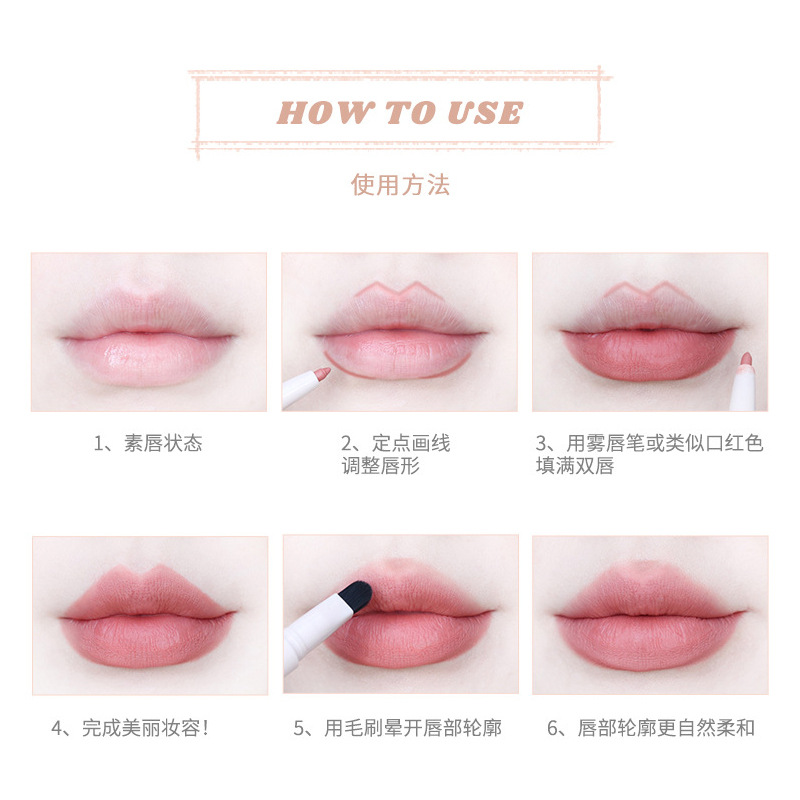 HOW TO USE

使用方法

1、素唇状态

2、定点画线
调整唇形

3、用雾唇笔或类似口红色
填满双唇

4、完成美丽妆容！

5、用毛刷晕开唇部轮廓

6、唇部轮廓更自然柔和